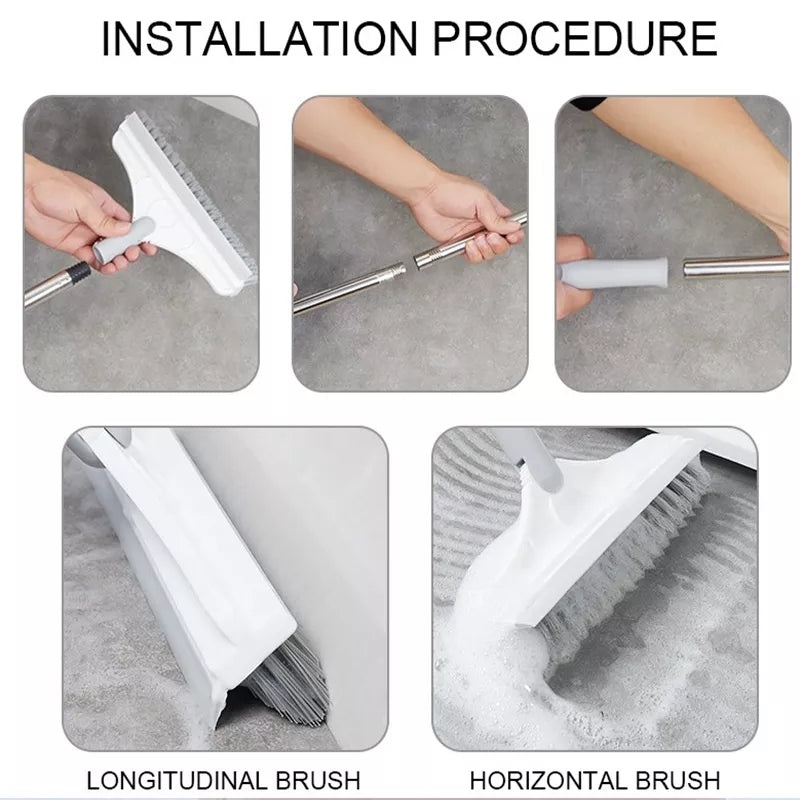 INSTALLATION PROCEDURE

LONGITUDINAL BRUSH

HORIZONTAL BRUSH