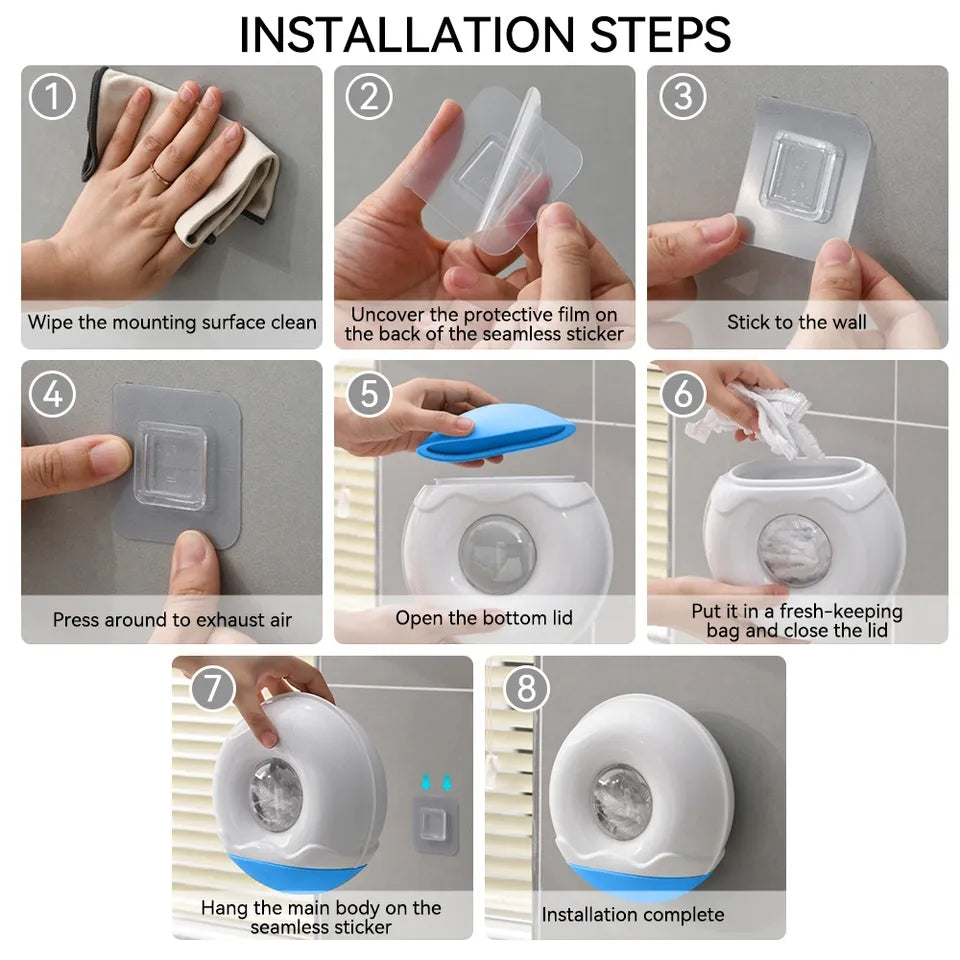 INSTALLATION STEPS

1
Wipe the mounting surface clean

2
Uncover the protective film on the back of the seamless sticker

3
Stick to the wall

4
Press around to exhaust air

5
Open the bottom lid

6
Put it in a fresh-keeping bag and close the lid

7
Hang the main body on the seamless sticker

8
Installation complete