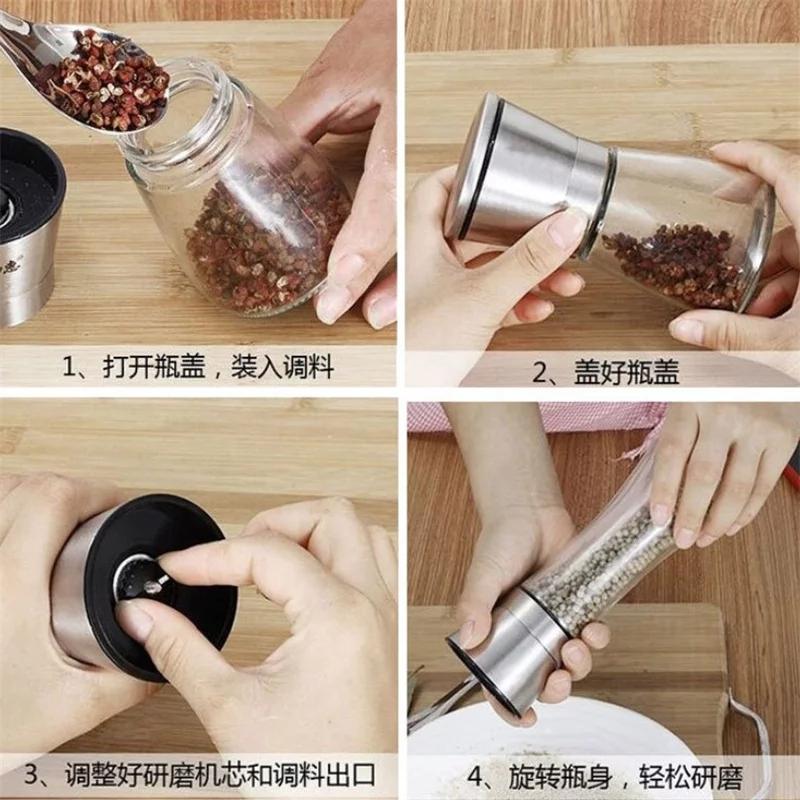 1、打开瓶盖，装入调料

2、盖好瓶盖

3、调整好研磨机芯和调料出口

4、旋转瓶身，轻松研磨