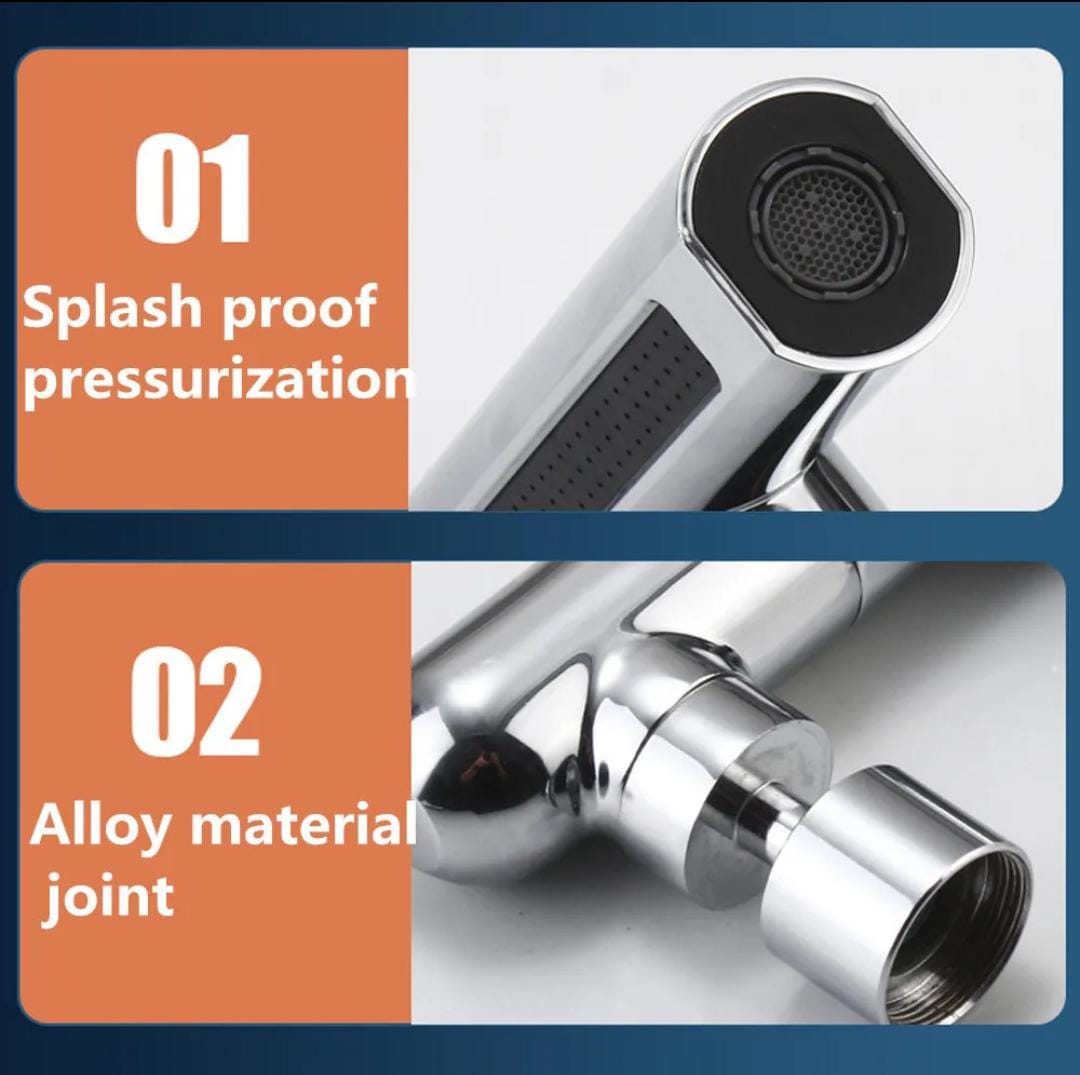 01

Splash proof pressurization

02

Alloy material joint