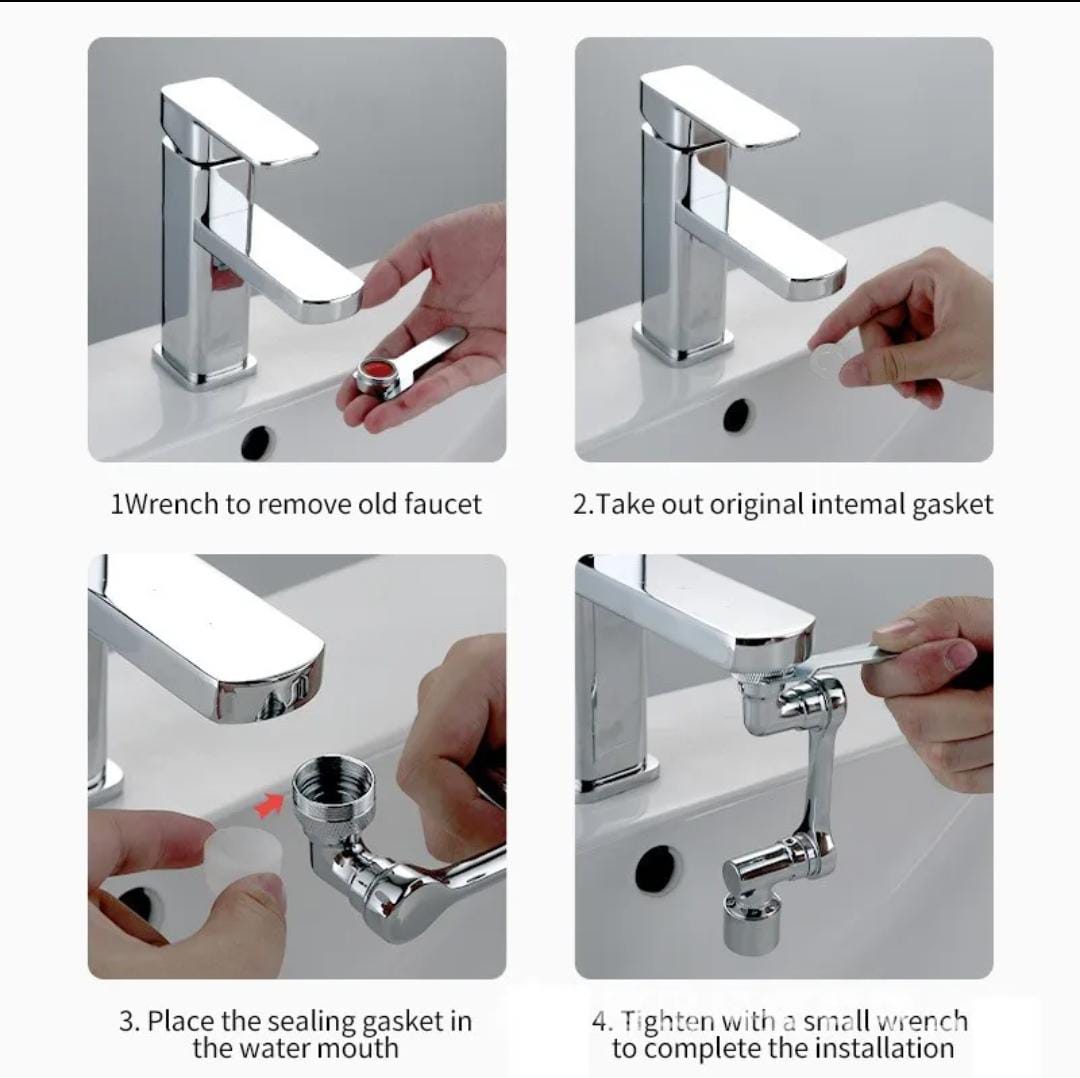 1Wrench to remove old faucet

2.Take out original intemal gasket

3. Place the sealing gasket in the water mouth

4. Tighten with a small wrench to complete the installation